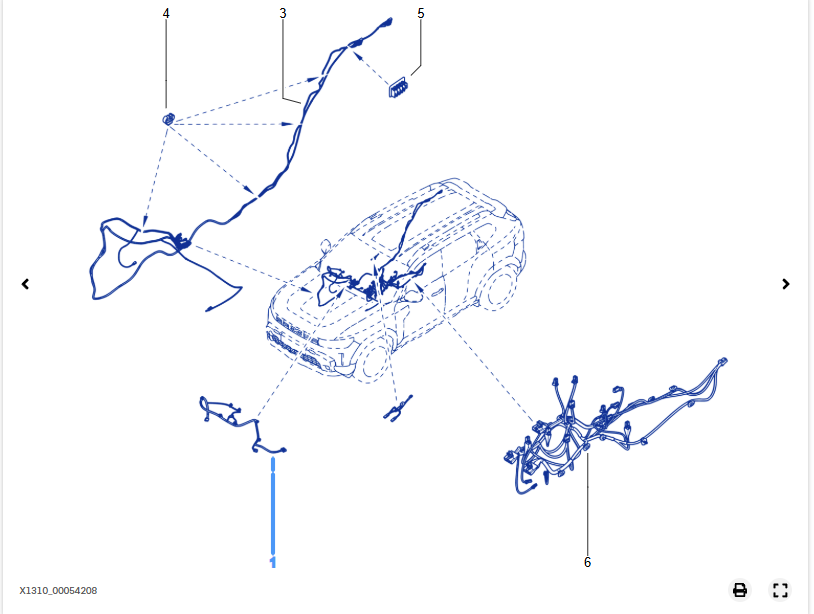 4
3
5
1
6
X1310_00054208