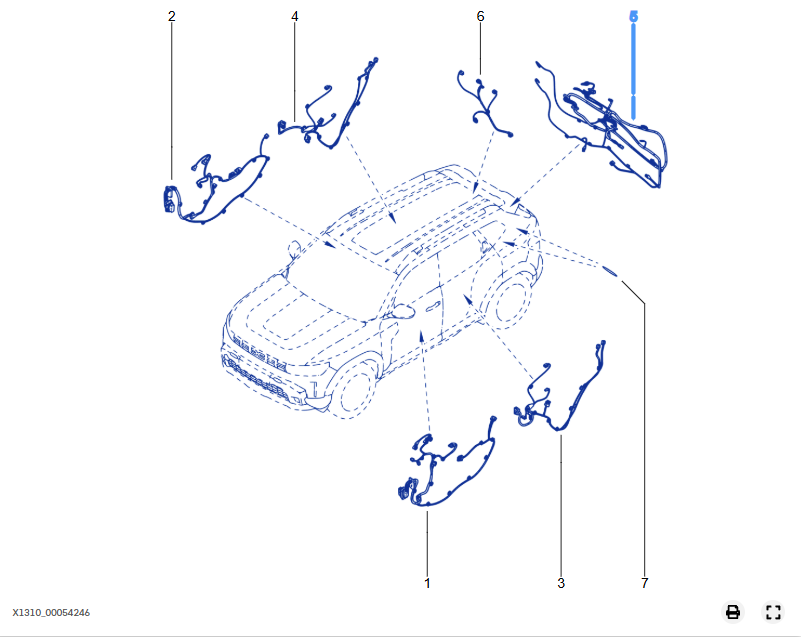 2
4
6
5
1
3
7
X1310_00054246