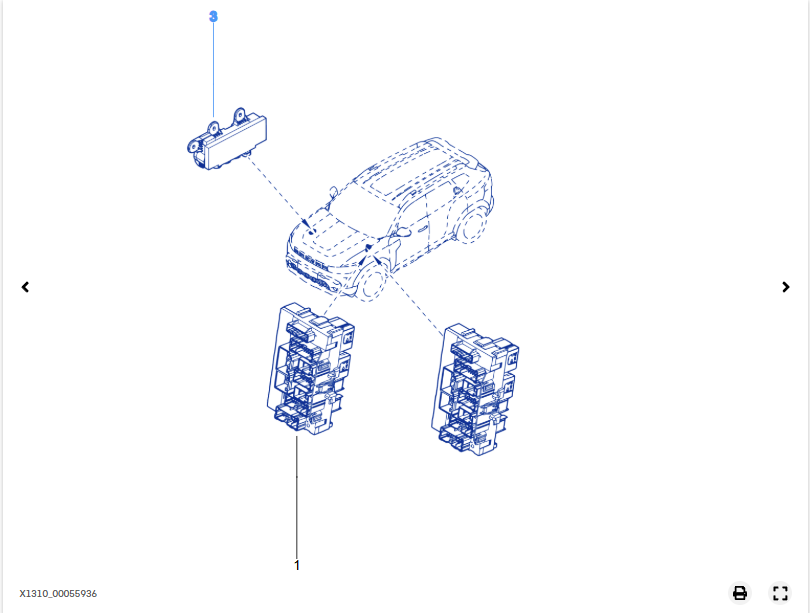 3

1

X1310_00055936