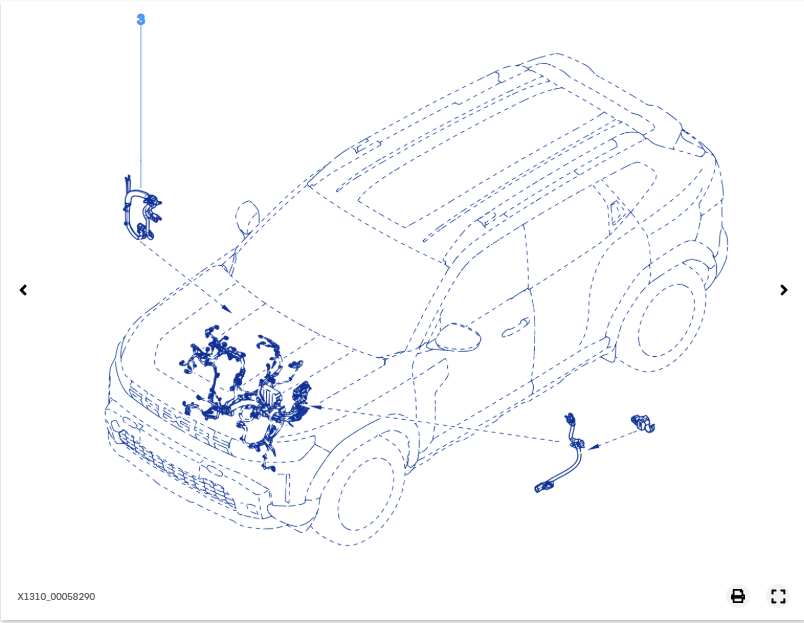 3

X1310_00058290