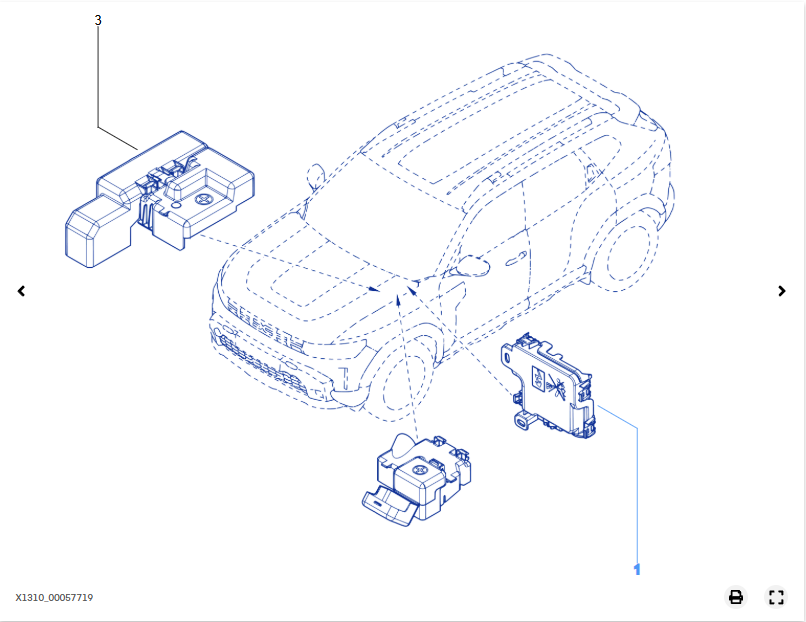 3

1

X1310_00057719