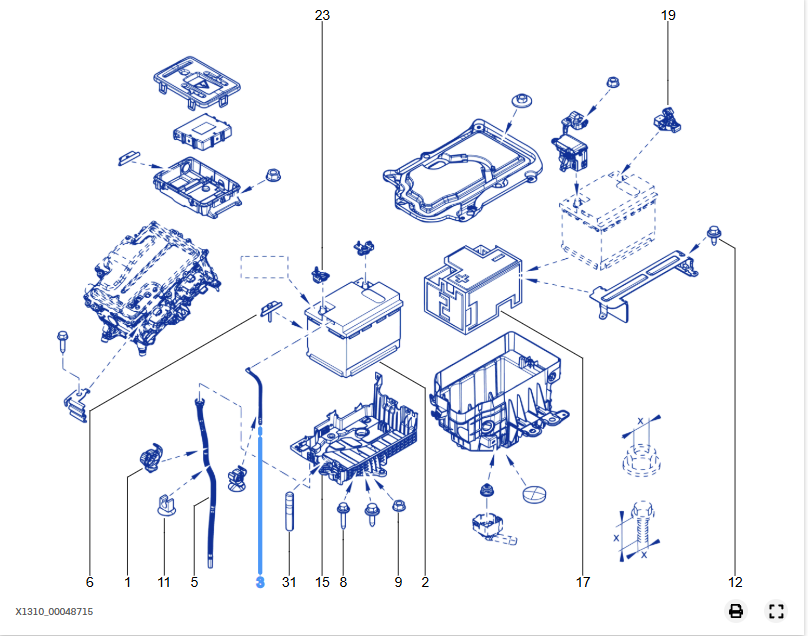 23
19
x
x
x
6
1
11
5
3
31
15
8
9
2
17
12
X1310_00048715