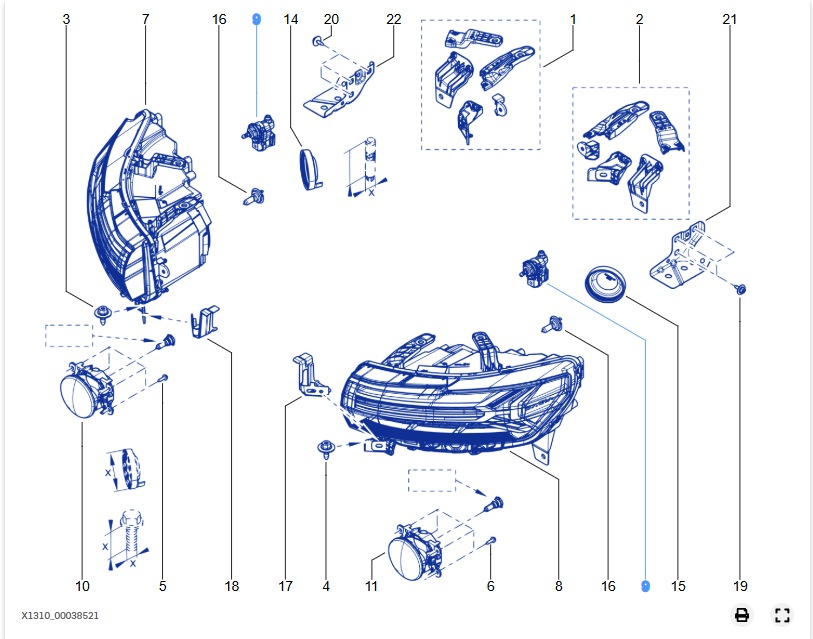 3 7 16 9 14 20 22 1 2 21

x

x

x

x

10 5 18 17 4 11 6 8 16 9 15 19

X1310_00038521