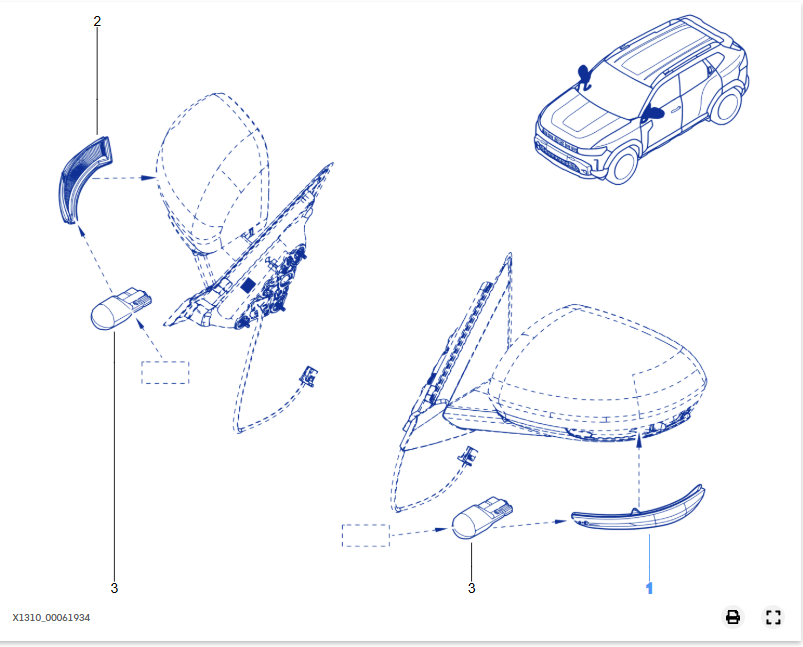 2

3

3

1

X1310_00061934