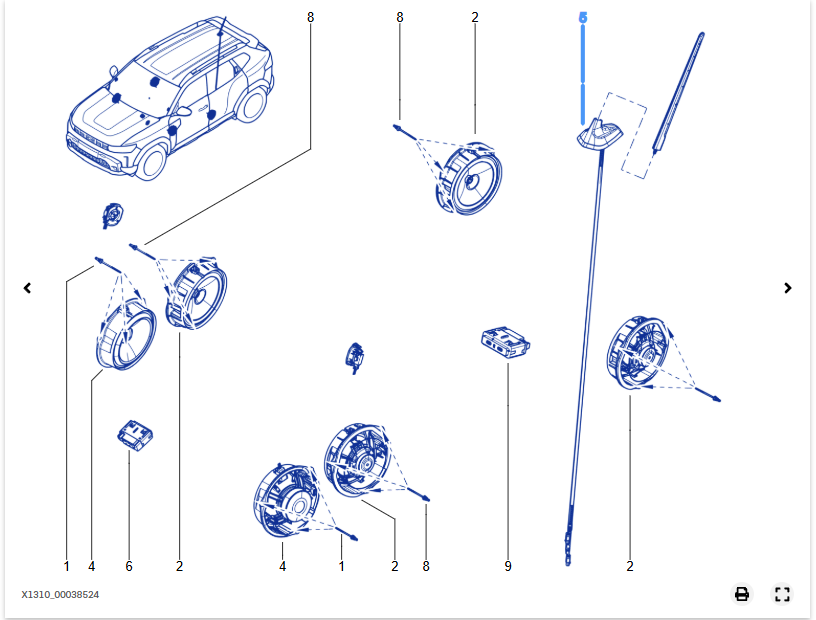 8
8
2
5
1
4
6
2
4
1
2
8
9
2
X1310_00038524