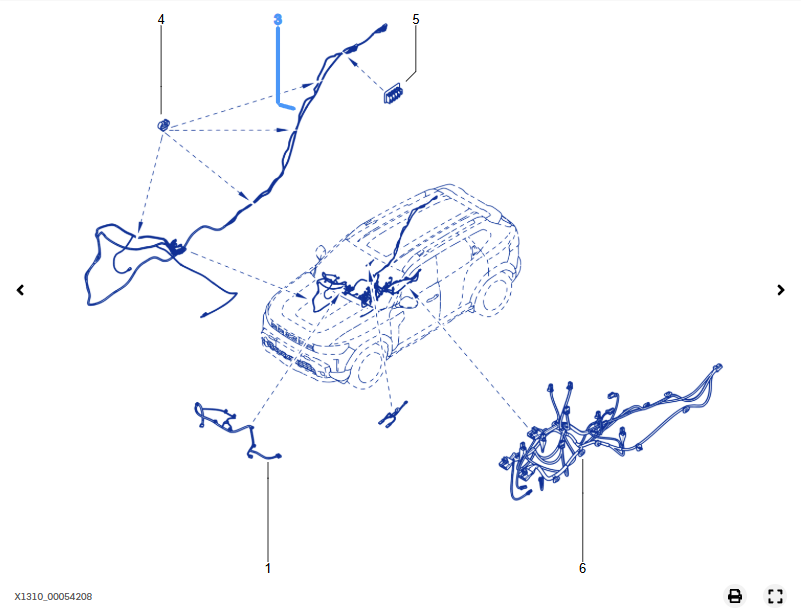 4
3
5
1
6
X1310_00054208