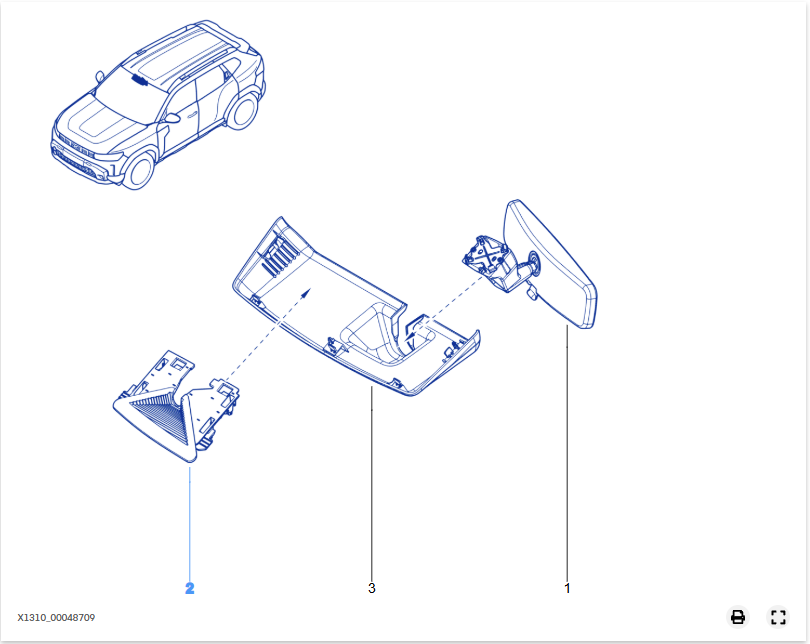 2

3

1

X1310_00048709