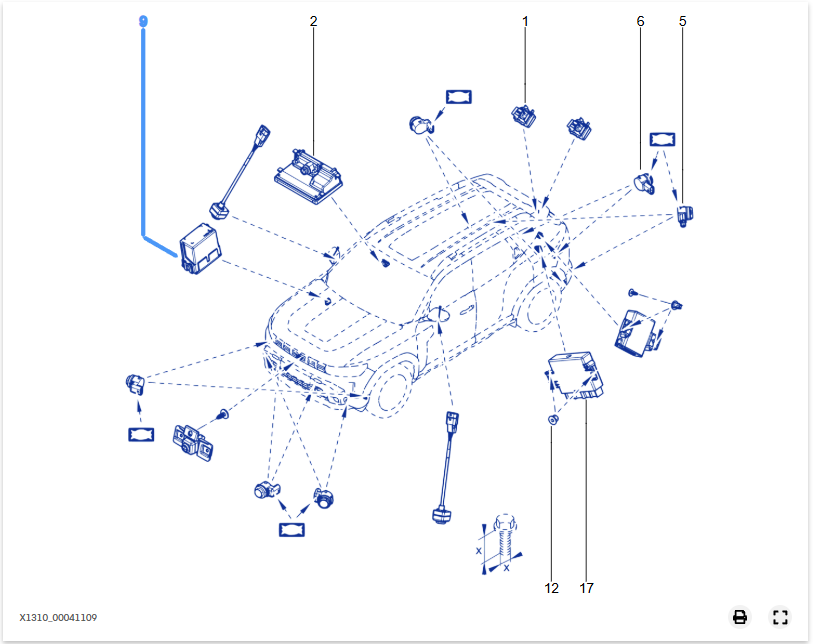 9
2
1
6
5
X
X
12
17
X1310_00041109