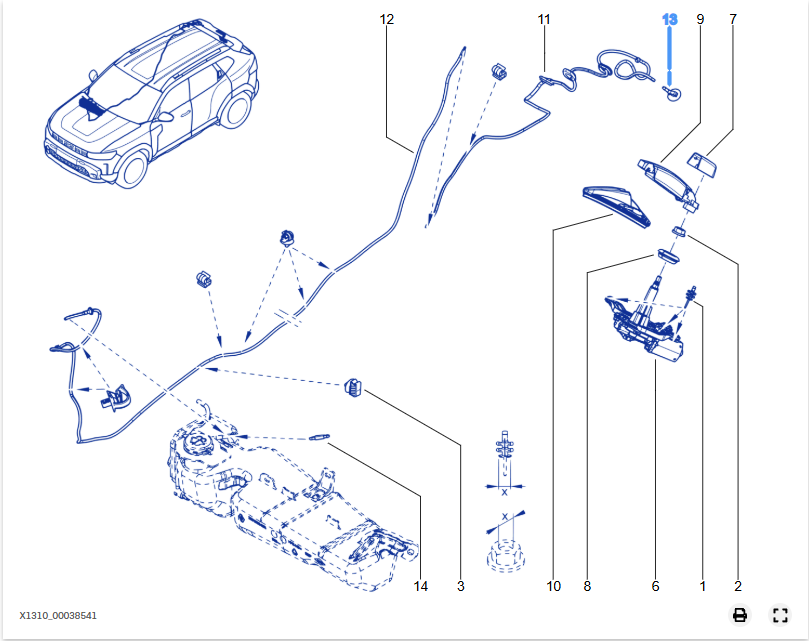 12
11
13
9
7
X
X
14
3
10
8
6
1
2
X1310_00038541