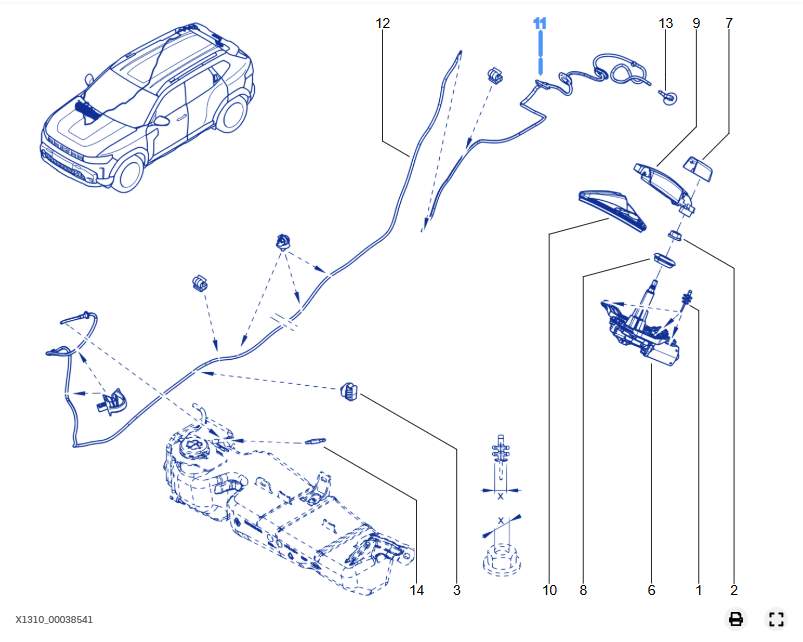 12

11

13

9

7

X

X

14

3

10

8

6

1

2

X1310_00038541