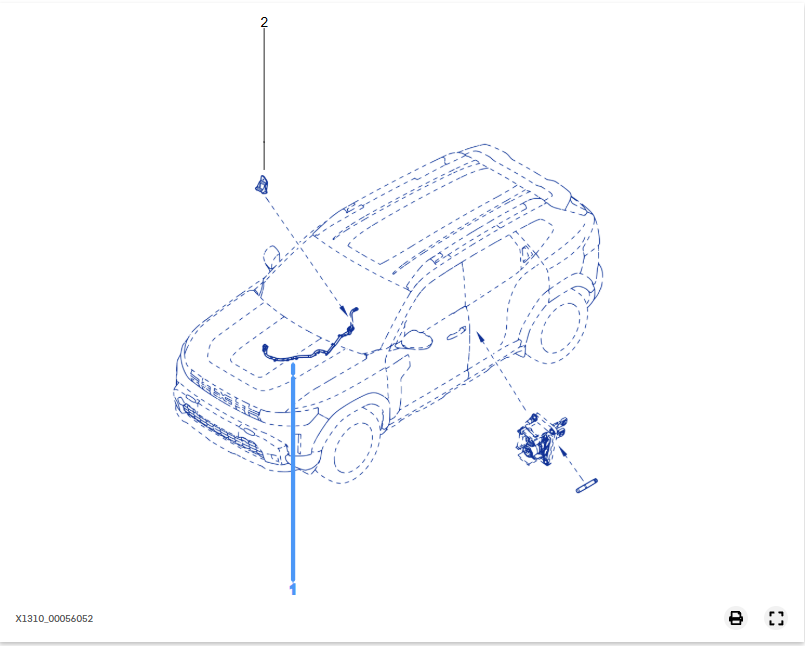 2

1

X1310_00056052