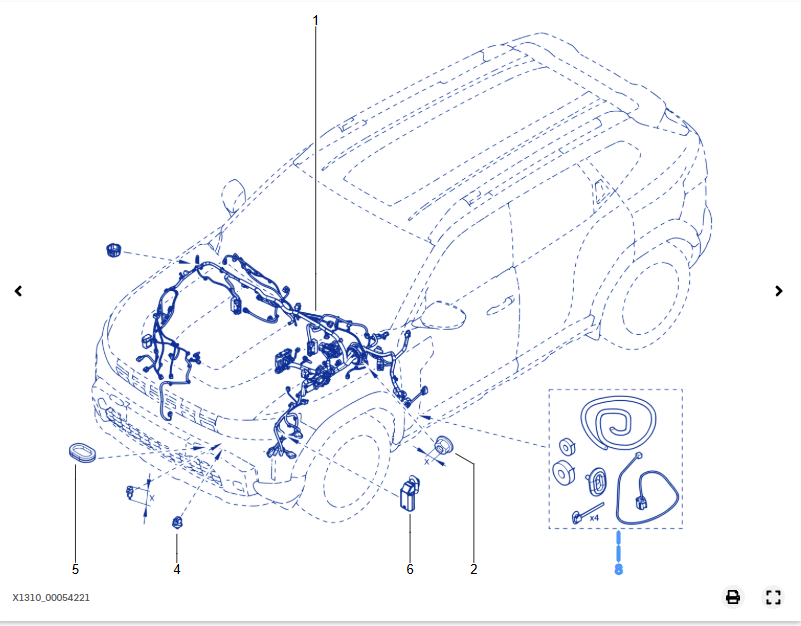 1

x

x

x4

5

4

6

2

8

X1310_00054221