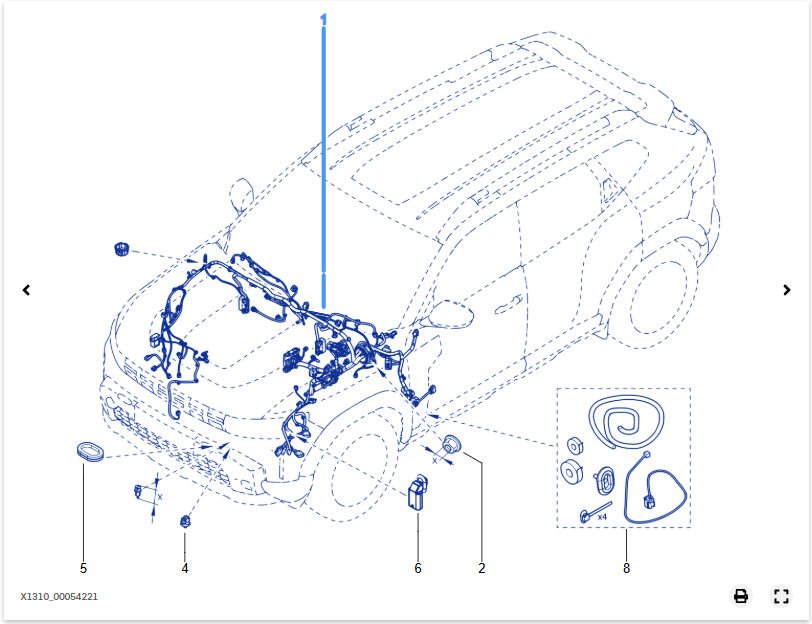 1

X

X

x4

5

4

6

2

8

X1310_00054221