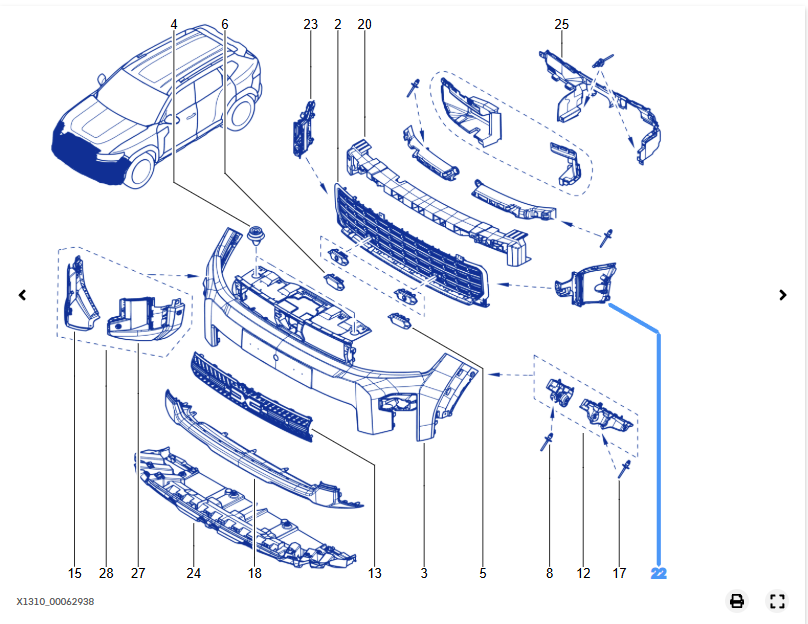 4 6 23 2 20 25

15 28 27 24 18 13 3 5 8 12 17 22

X1310_00062938