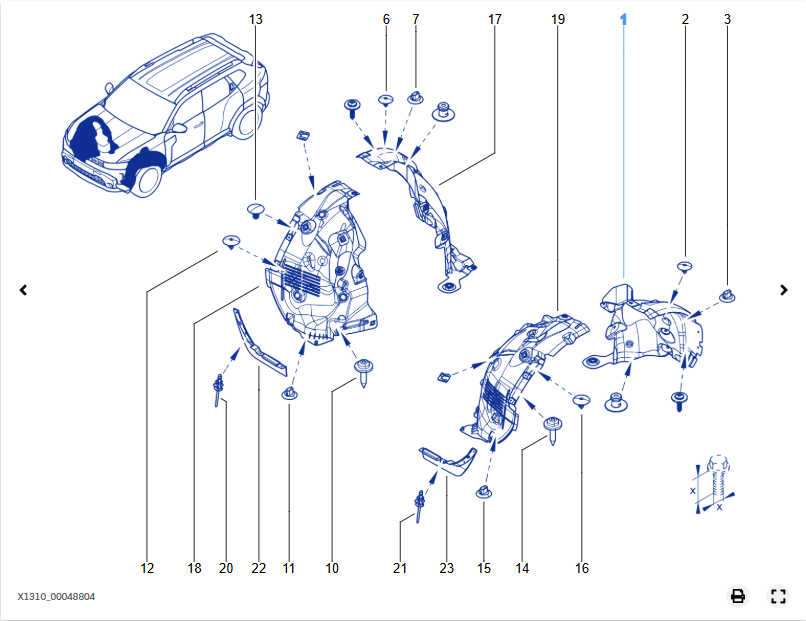 13
6
7
17
19
1
2
3
X
X
12
18
20
22
11
10
21
23
15
14
16
X1310_00048804