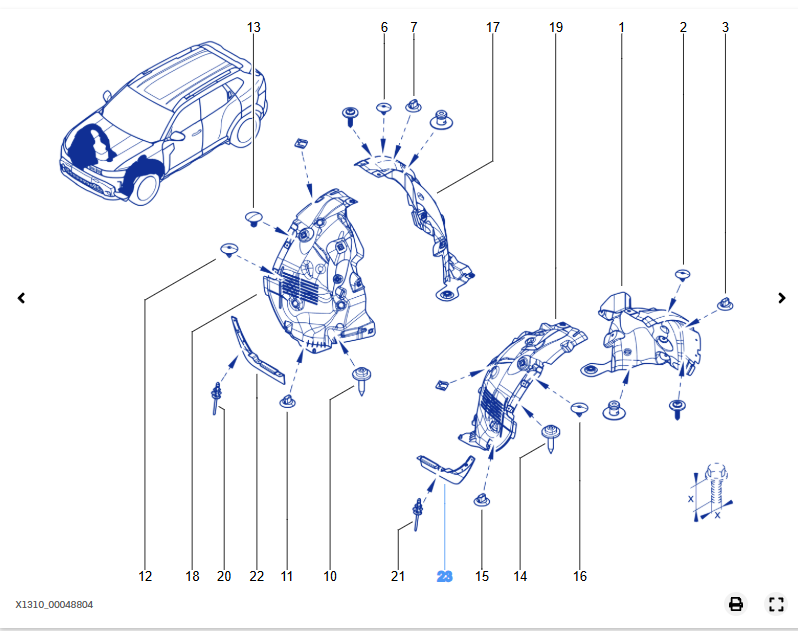 13
6
7
17
19
1
2
3

X
X

12
18
20
22
11
10
21
23
15
14
16

X1310_00048804