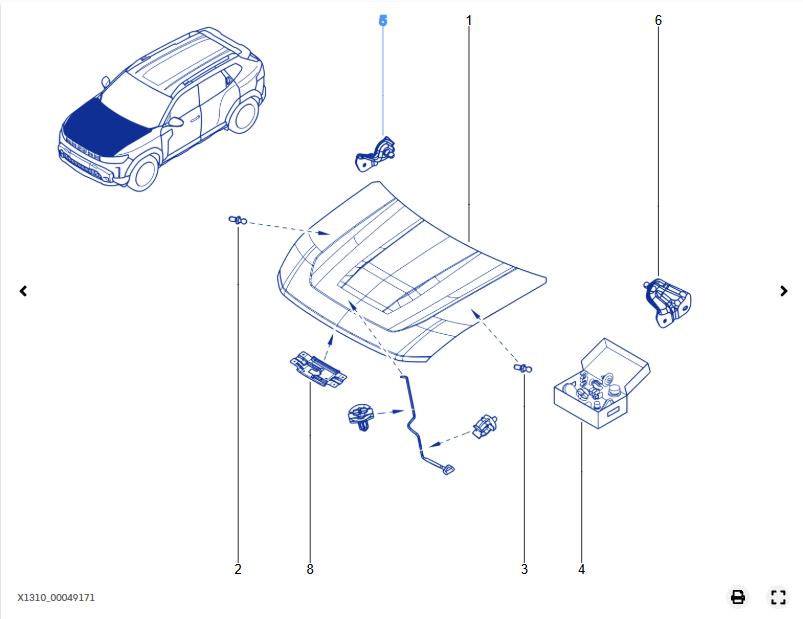 5
1
6
2
8
3
4
X1310_00049171