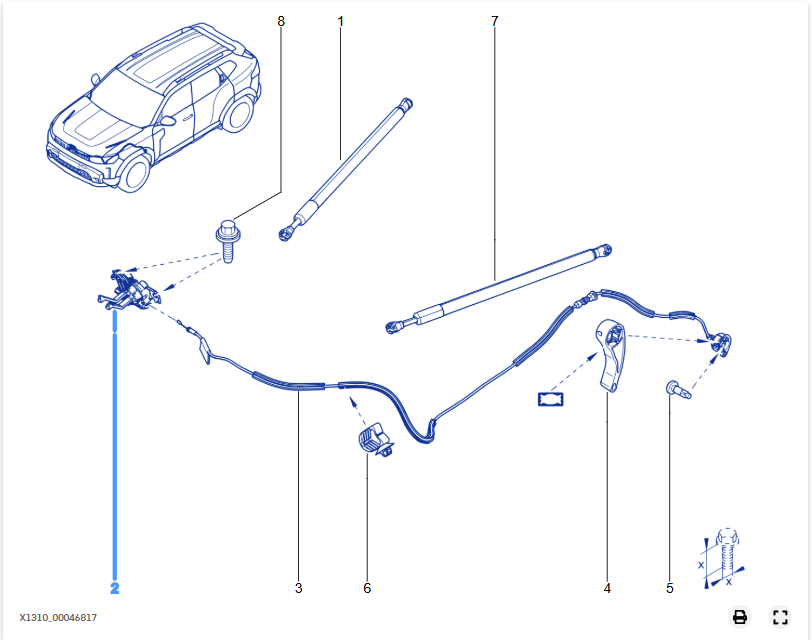 8
1
7
2
3
6
4
5
x
x
X1310_00046817