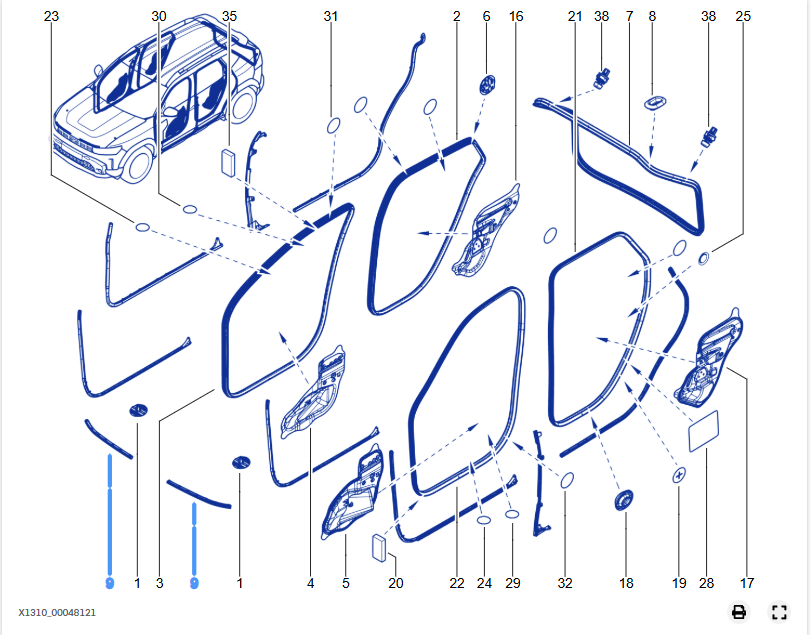 23 30 35 31 2 6 16 21 38 7 8 38 25

9 1 3 9 1 4 5 20 22 24 29 32 18 19 28 17

X1310_00048121