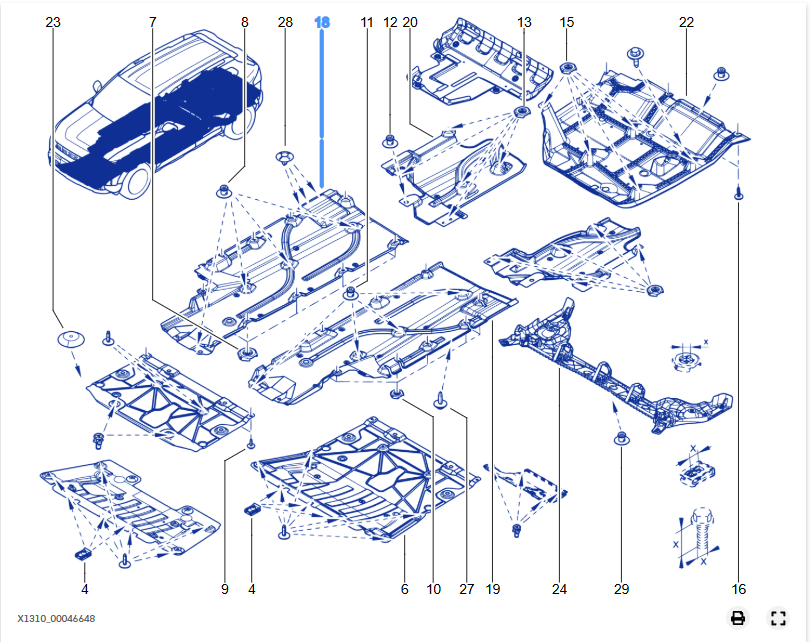 23 7 8 28 18 11 12 20 13 15 22

x

x
x

x
x

4 9 4 6 10 27 19 24 29 16

X1310_00046648