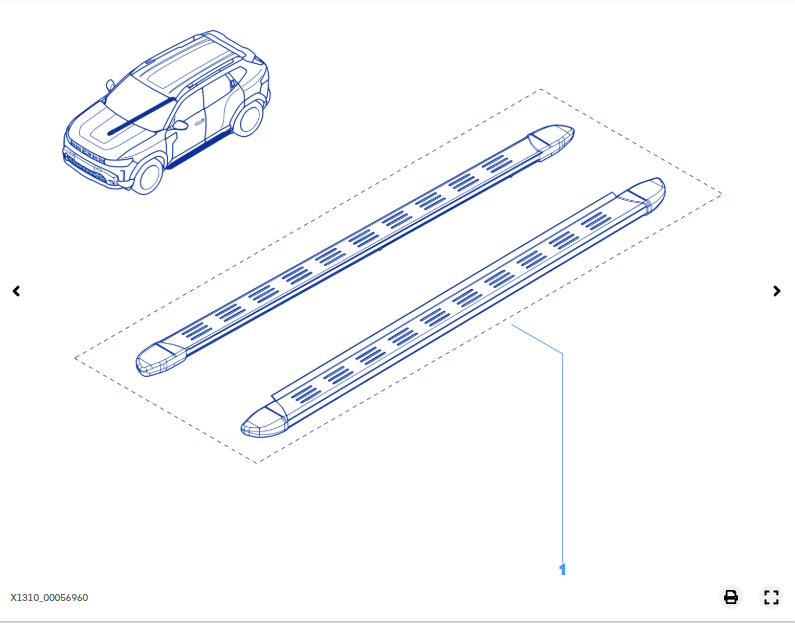 1

X1310_00056960