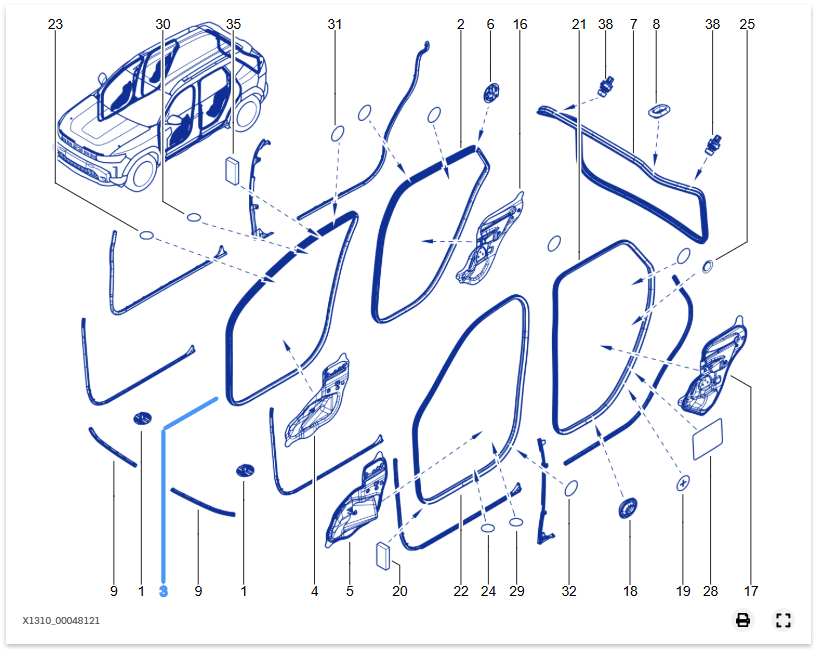 23 30 35 31 2 6 16 21 38 7 8 38 25

9 1 3 9 1 4 5 20 22 24 29 32 18 19 28 17

X1310_00048121