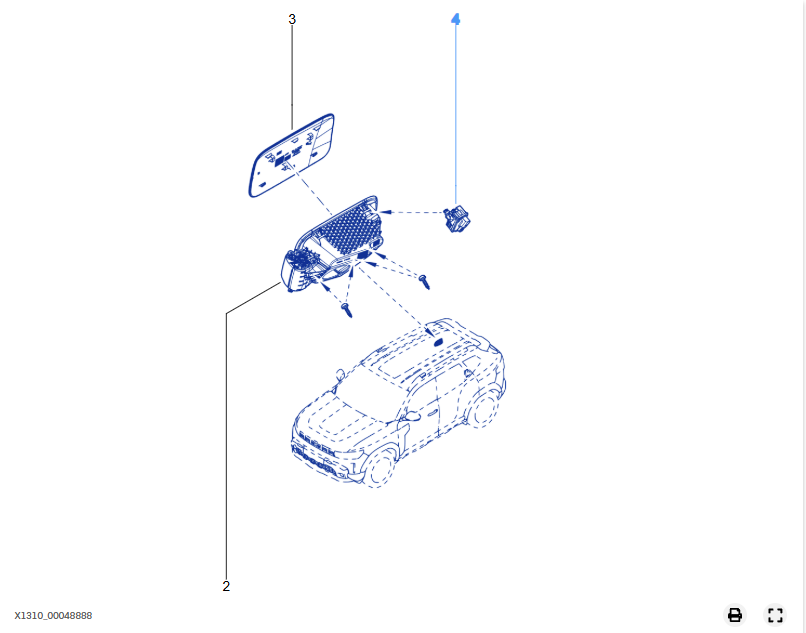 3
4
2
X1310_00048888