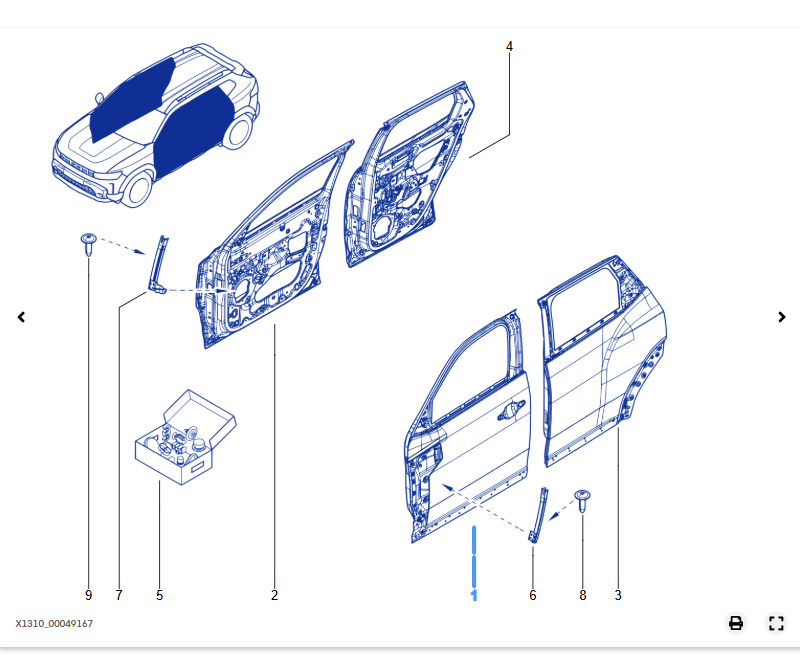 4

9
7
5
2
1
6
8
3

X1310_00049167