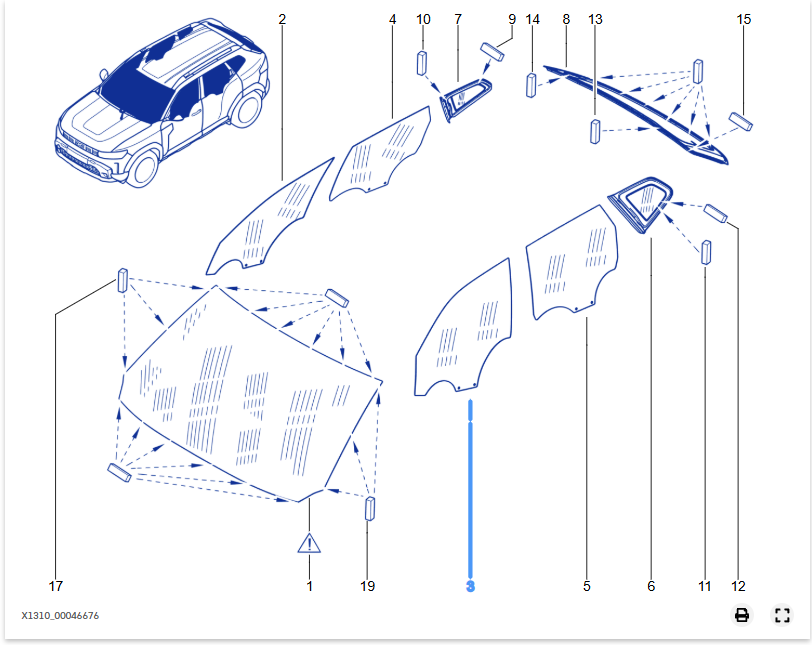 2
4
10
7
9
14
8
13
15

17
1
19
3
5
6
11
12

X1310_00046676