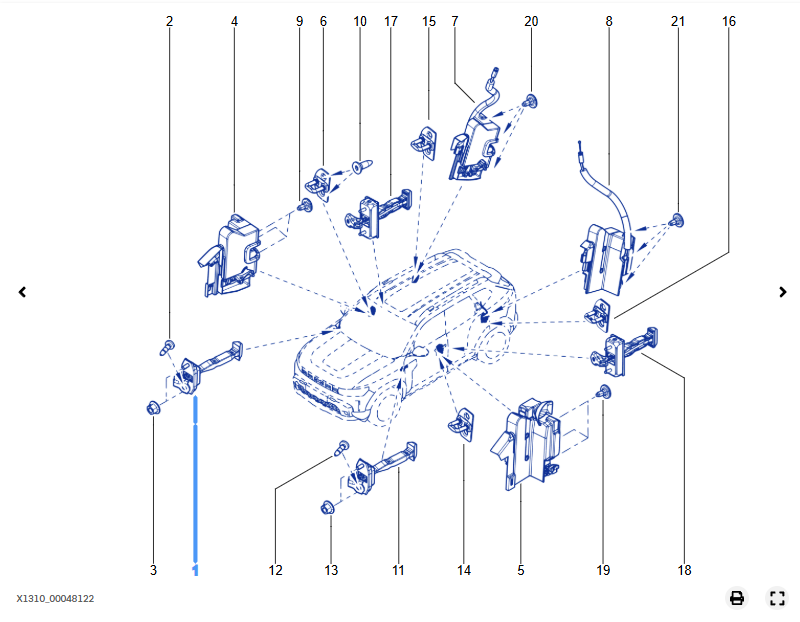 2 4 9 6 10 17 15 7 20 8 21 16

3 1 12 13 11 14 5 19 18

X1310_00048122