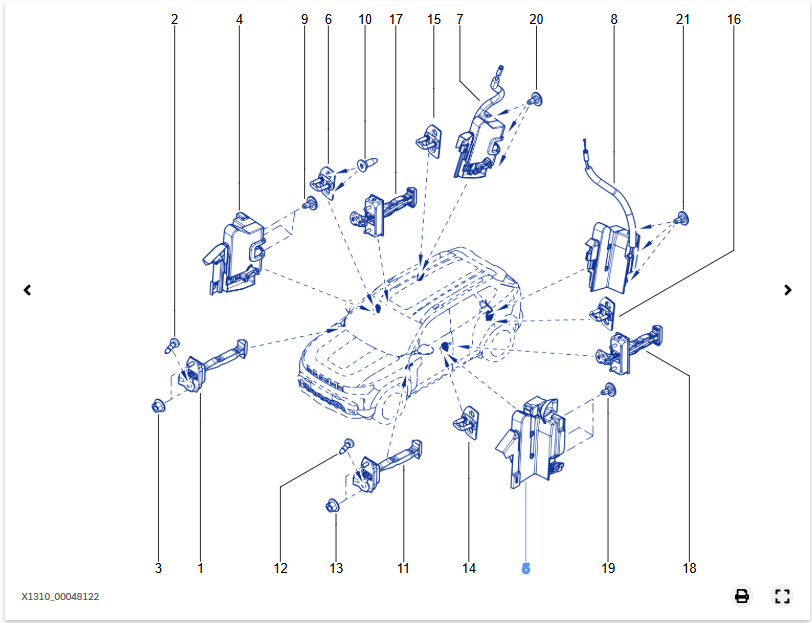 2 4 9 6 10 17 15 7 20 8 21 16

3 1 12 13 11 14 5 19 18

X1310_00048122