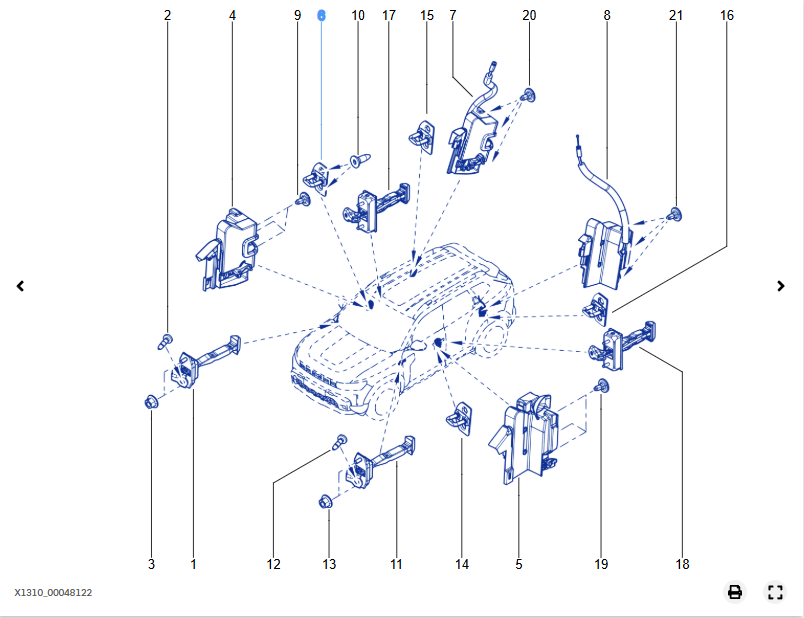 2 4 9 6 10 17 15 7 20 8 21 16

3 1 12 13 11 14 5 19 18

X1310_00048122