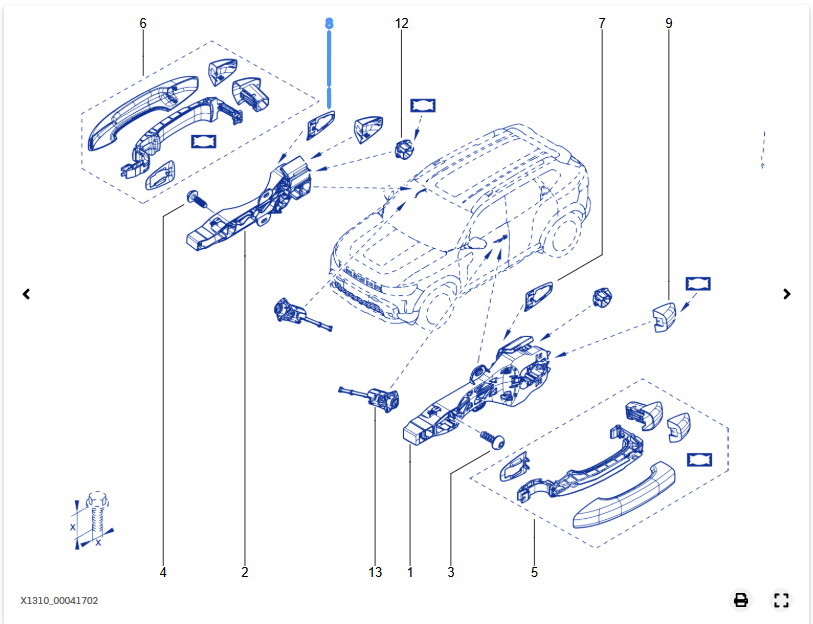 6
8
12
7
9
X
X
4
2
13
1
3
5
X1310_00041702