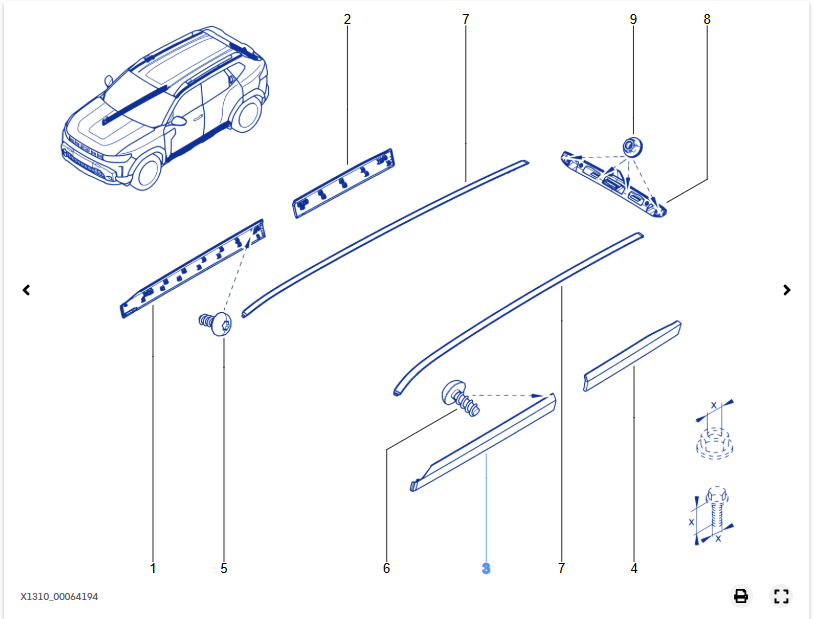 2
7
9
8
x
x
x
1
5
6
3
7
4
X1310_00064194