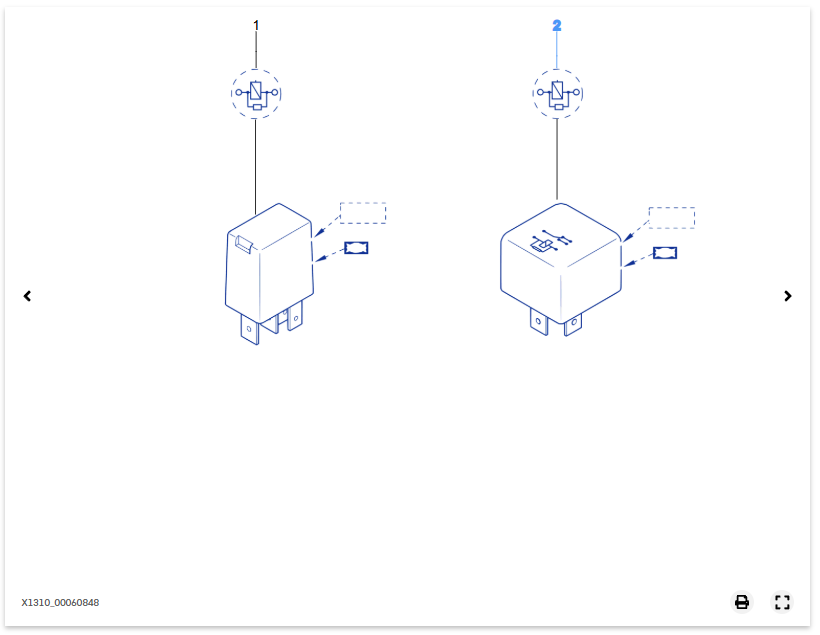 1

2

X1310_00060848