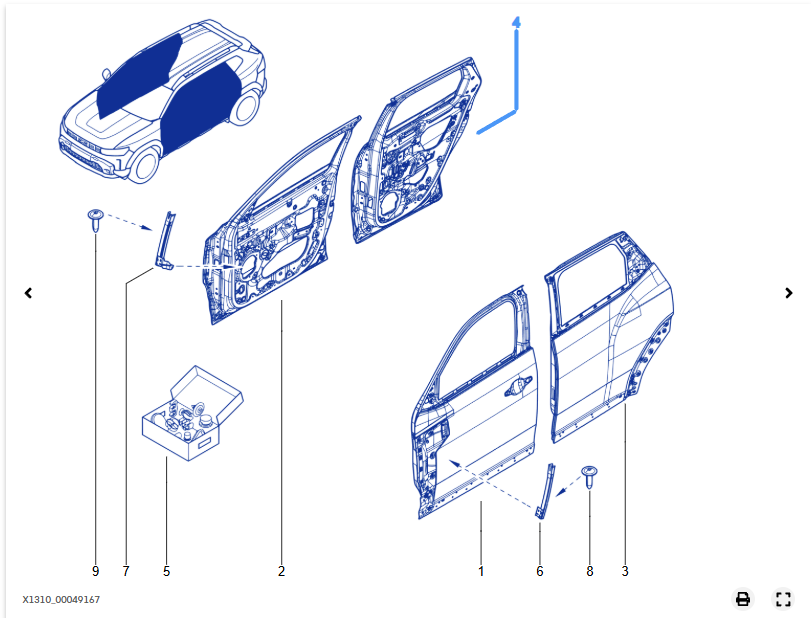 4

9

7

5

2

1

6

8

3

X1310_00049167