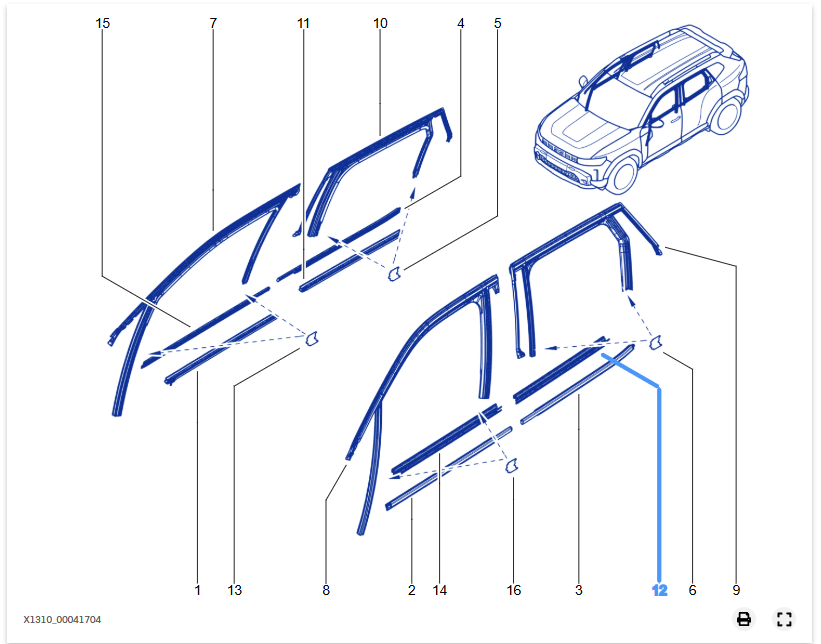 15
7
11
10
4
5
1
13
8
2
14
16
3
12
6
9
X1310_00041704