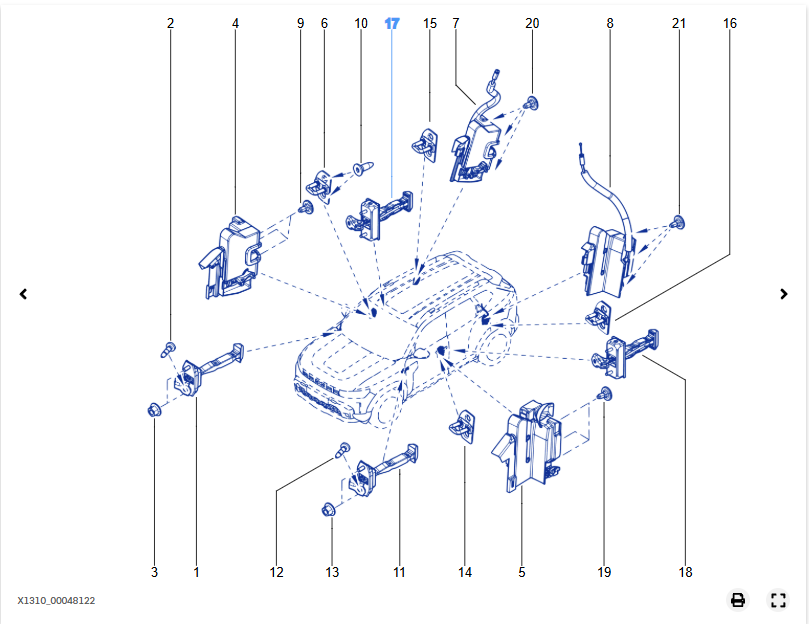 2 4 9 6 10 17 15 7 20 8 21 16

3 1 12 13 11 14 5 19 18

X1310_00048122