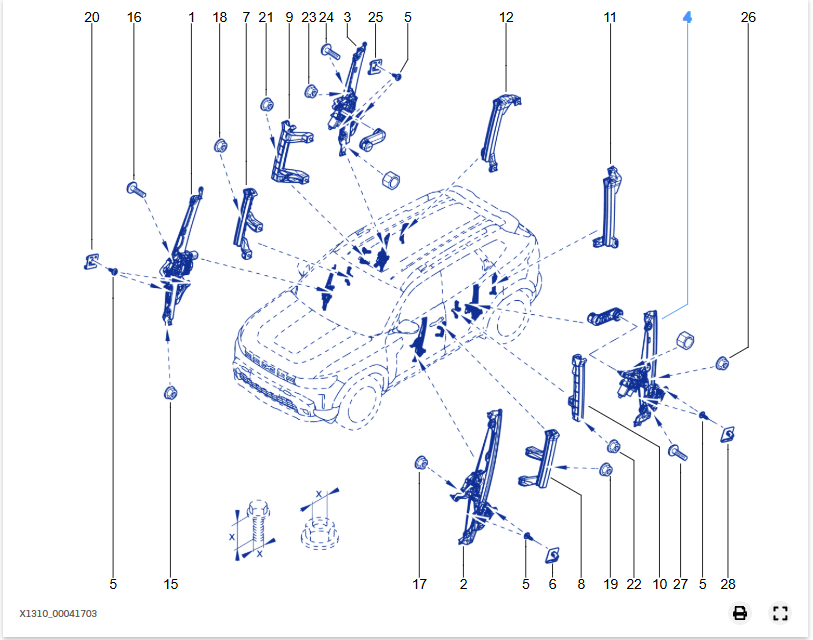 20 16 1 18 7 21 9 23 24 3 25 5 12 11 4 26

x
x
x

5 15 17 2 5 6 8 19 22 10 27 5 28

X1310_00041703