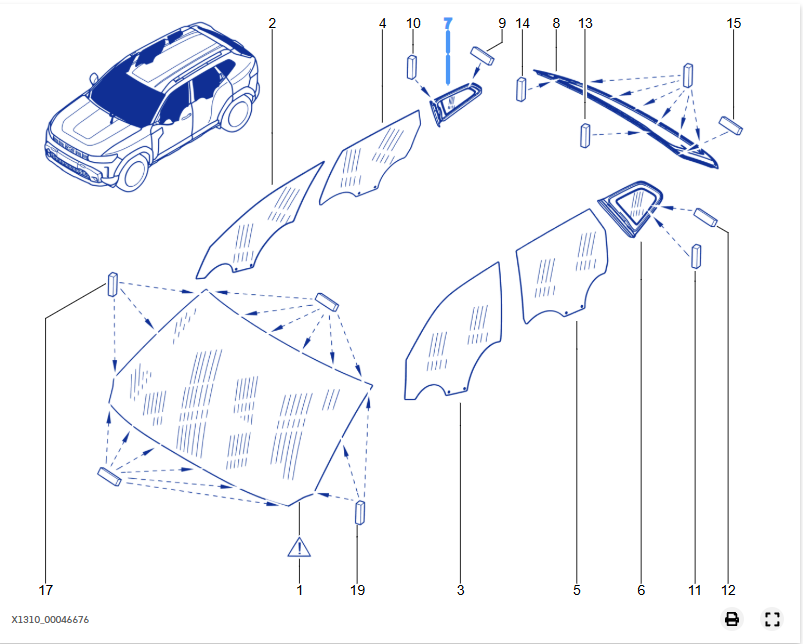 2
4
10
7
9
14
8
13
15
17
1
19
3
5
6
11
12
X1310_00046676