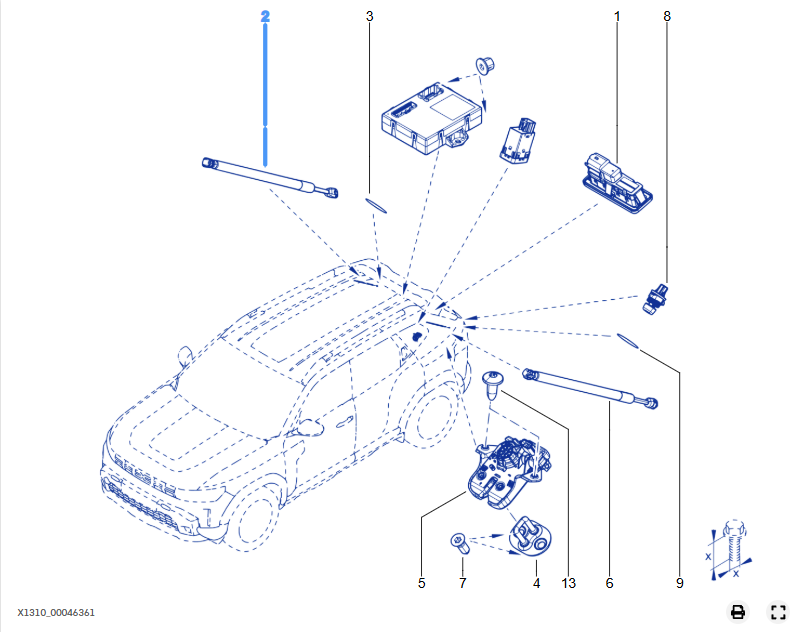 2
3
1
8
5
7
4
13
6
9
X
X
X1310_00046361