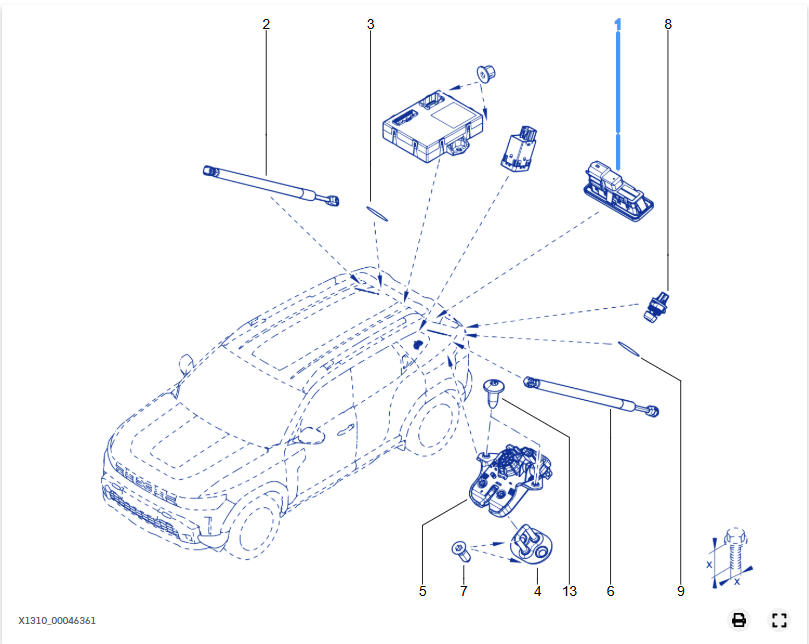 2
3
1
8
5
7
4
13
6
9
x
x
X1310_00046361