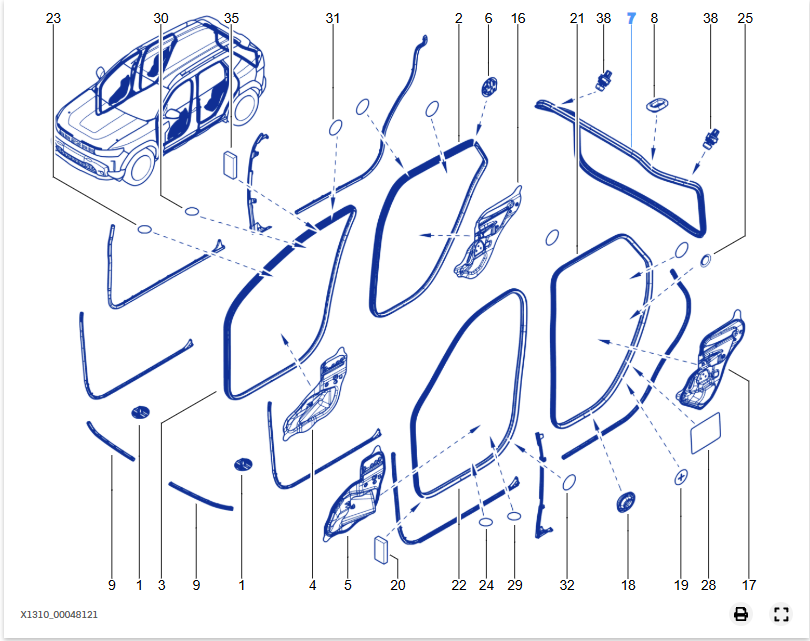 23
30
35
31
2
6
16
21
38
7
8
38
25

9
1
3
9
1
4
5
20
22
24
29
32
18
19
28
17

X1310_00048121