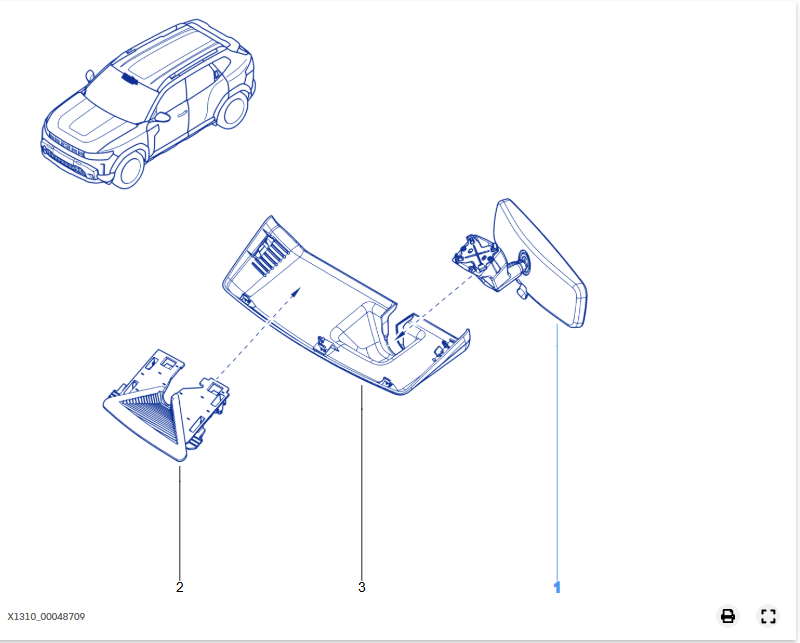 2

3

1

X1310_00048709