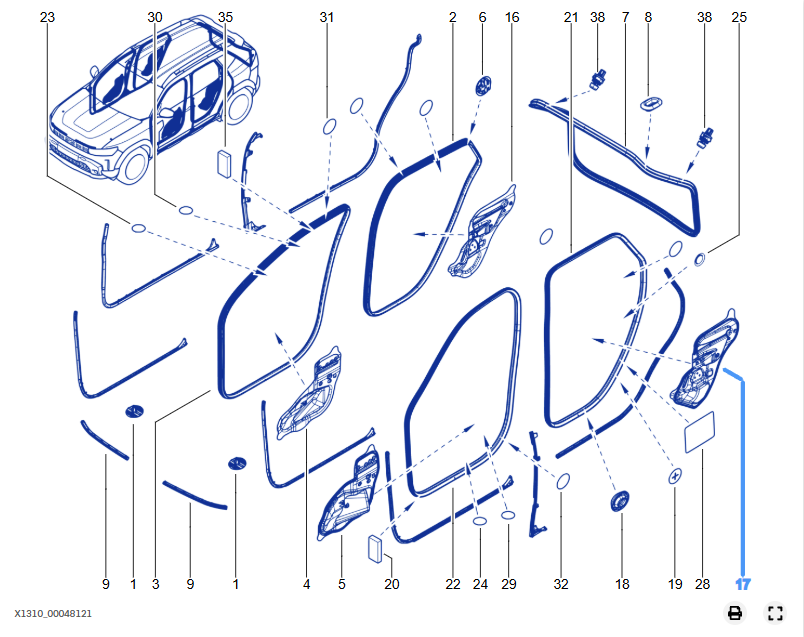 23 30 35 31 2 6 16 21 38 7 8 38 25

9 1 3 9 1 4 5 20 22 24 29 32 18 19 28 17

X1310_00048121